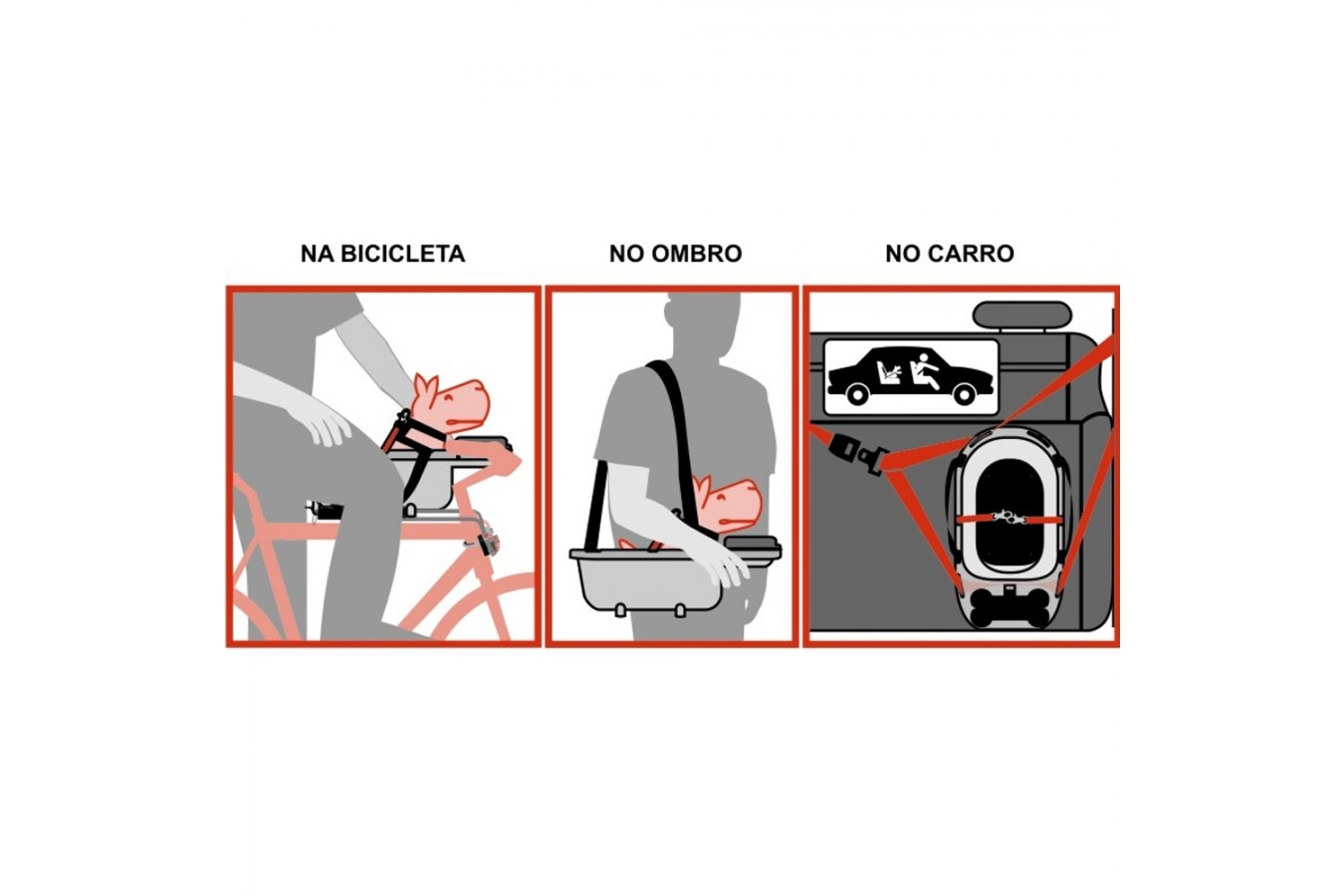 NA BICICLETA

NO OMBRO

NO CARRO