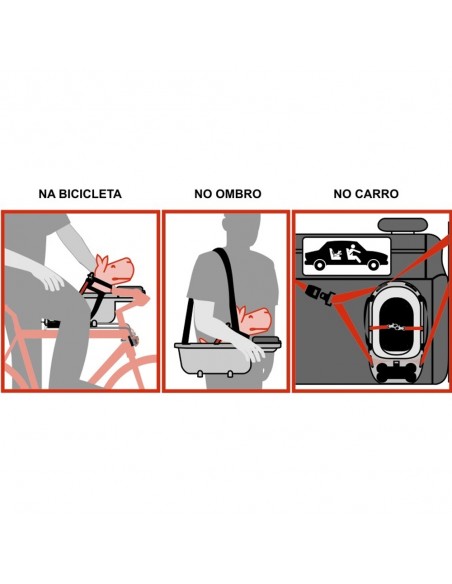 NA BICICLETA

NO OMBRO

NO CARRO